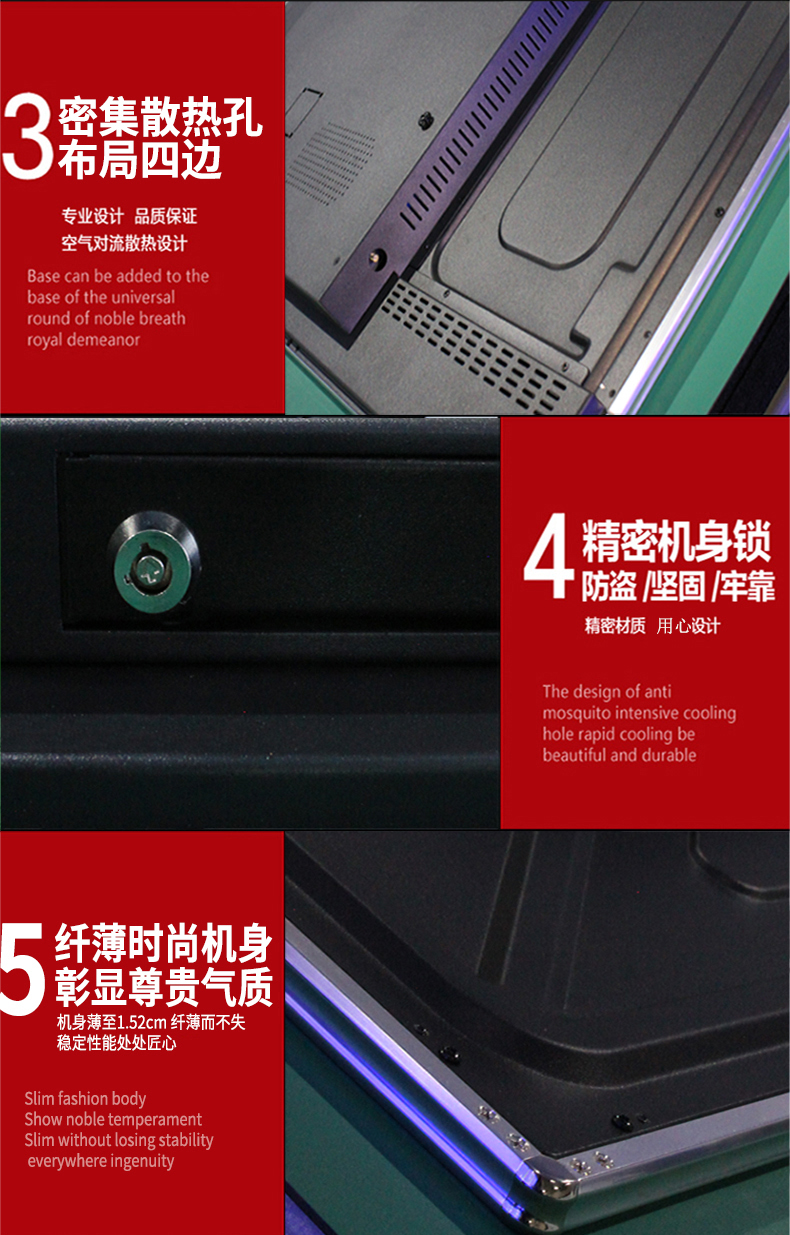 3 密集散热孔
布局四边

专业设计 品质保证
空气对流散热设计

Base can be added to the base of the universal round of noble breath royal demeanor

4 精密机身锁
防盗 /坚固 /牢靠

精密材质 用心设计

The design of anti mosquito intensive cooling hole rapid cooling be beautiful and durable

5 纤薄时尚机身
彰显尊贵气质

机身薄至1.52cm 纤薄而不失
稳定性能处处匠心

Slim fashion body
Show noble temperament
Slim without losing stability
everywhere ingenuity