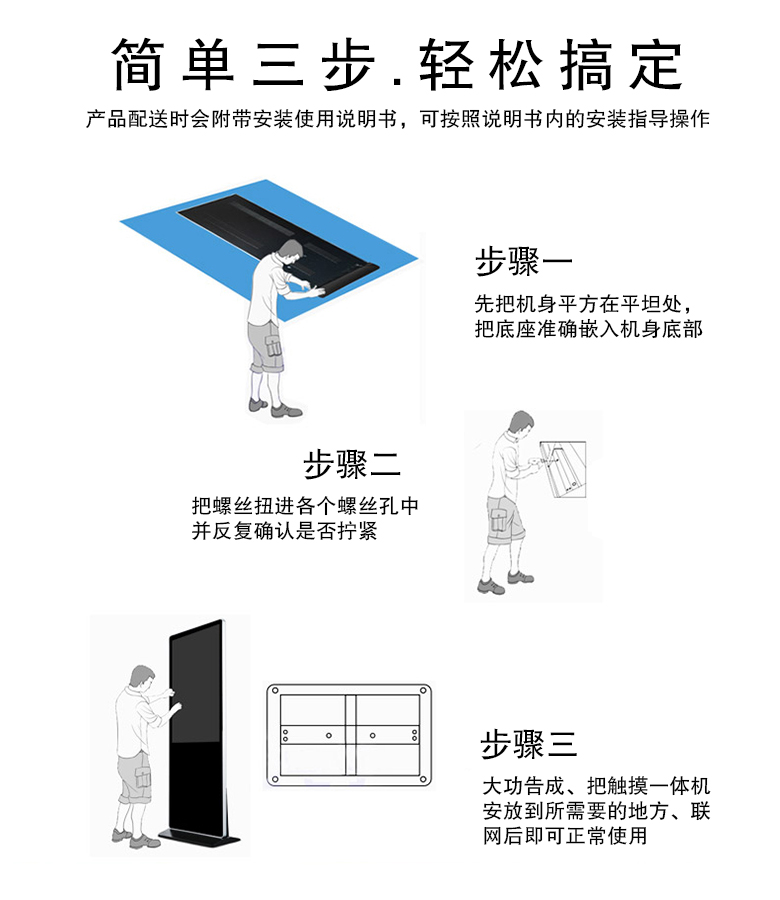 简单三步.轻松搞定

产品配送时会附带安装使用说明书，可按照说明书内的安装指导操作

步骤一

先把机身平方在平坦处，把底座准确嵌入机身底部

步骤二

把螺丝扭进各个螺丝孔中并反复确认是否拧紧

步骤三

大功告成、把触摸一体机安放到所需要的地方、联网后即可正常使用