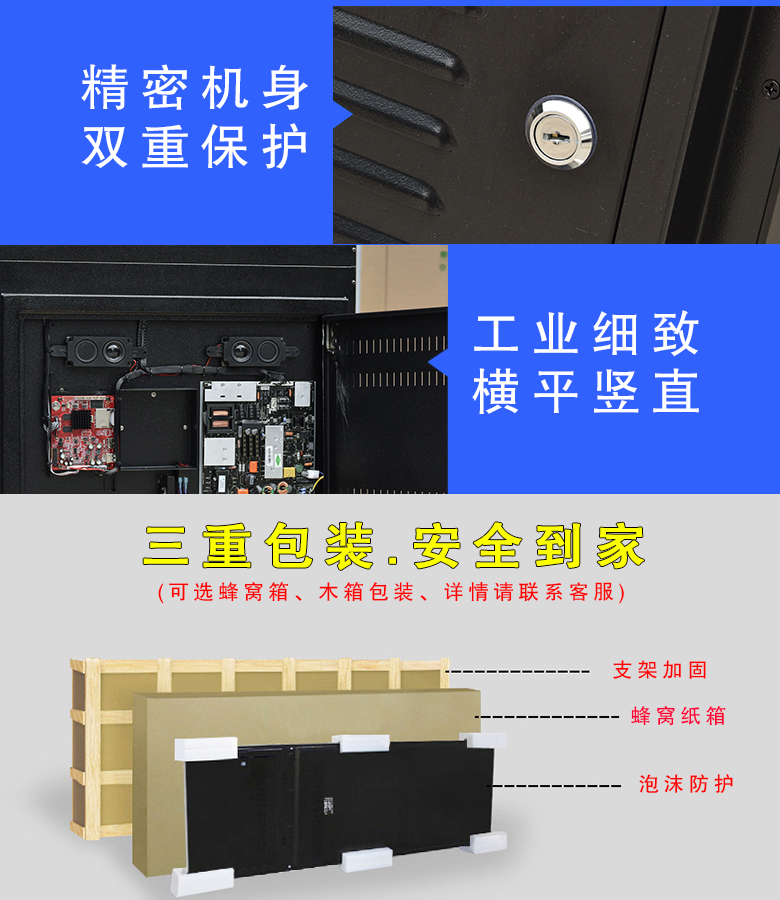 精密机身
双重保护

工业细致
横平竖直

三重包装.安全到家
(可选蜂窝箱、木箱包装、详情请联系客服)

支架加固

蜂窝纸箱

泡沫防护